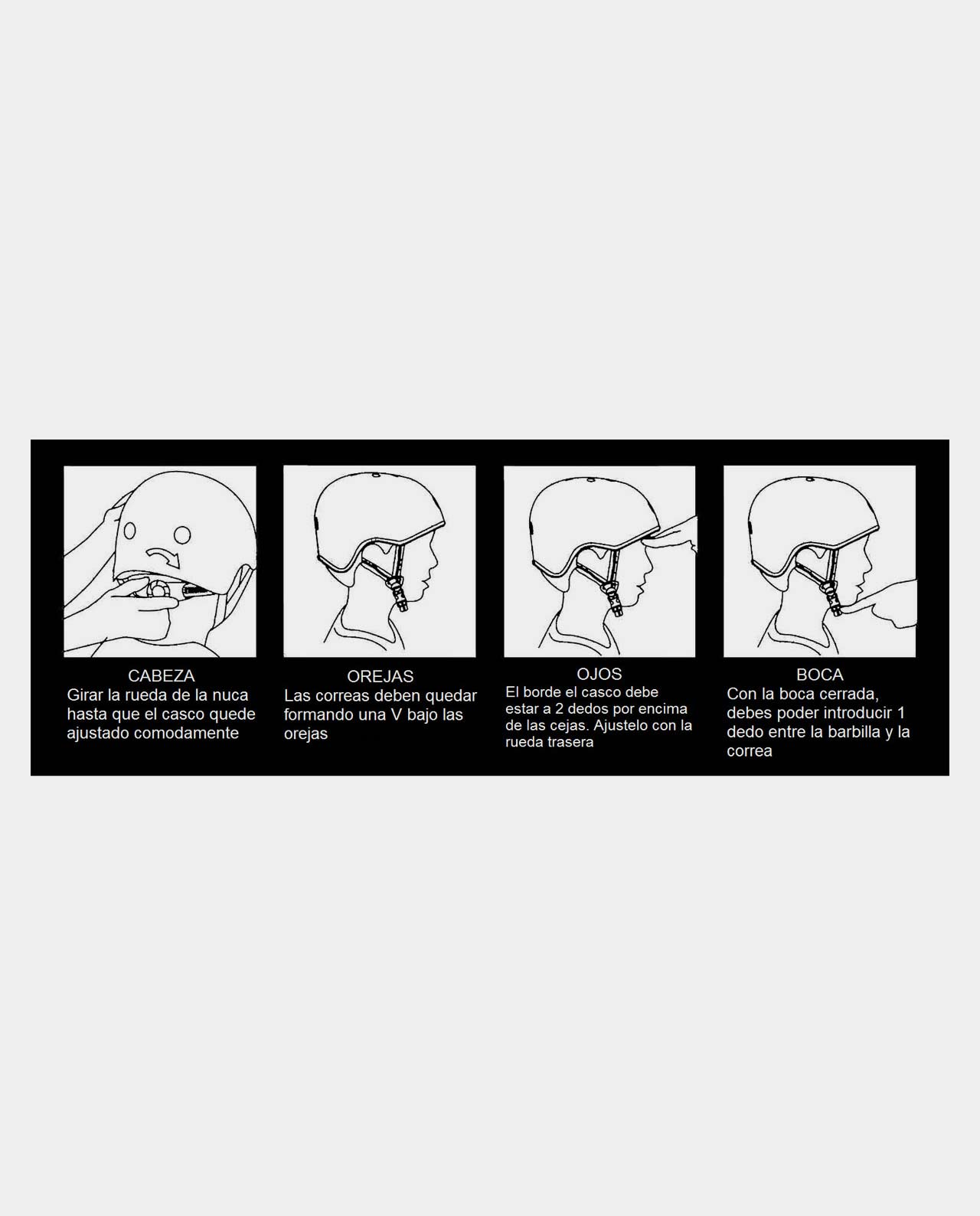 CABEZA
Girar la rueda de la nuca hasta que el casco quede ajustado comodamente

OREJAS
Las correas deben quedar formando una V bajo las orejas

OJOS
El borde el casco debe estar a 2 dedos por encima de las cejas. Ajustelo con la rueda trasera

BOCA
Con la boca cerrada, debes poder introducir 1 dedo entre la barbilla y la correa