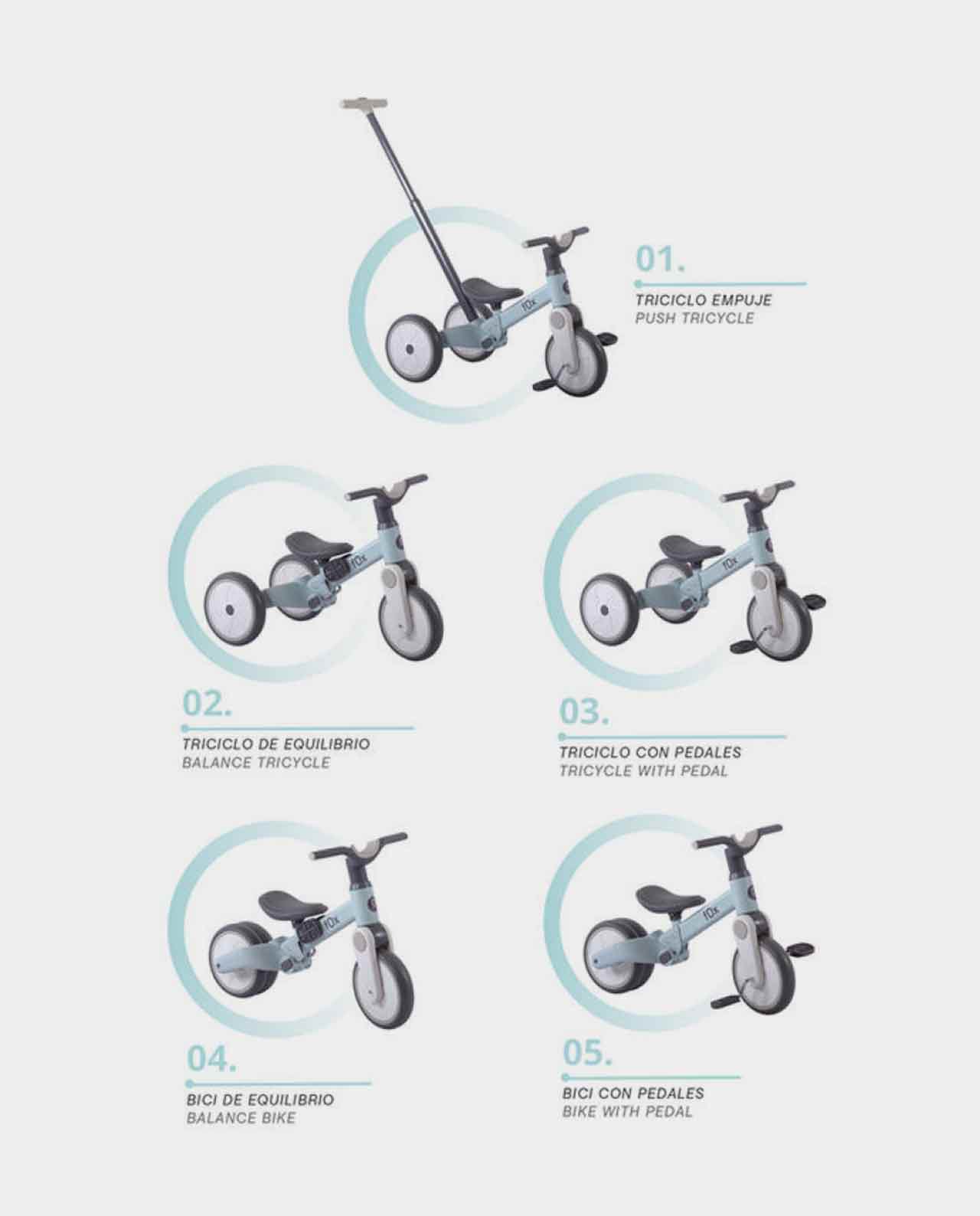 01.

TRICICLO EMPUJE
PUSH TRICYCLE

02.

TRICICLO DE EQUILIBRIO
BALANCE TRICYCLE

03.

TRICICLO CON PEDALES
TRICYCLE WITH PEDAL

04.

BICI DE EQUILIBRIO
BALANCE BIKE

05.

BICI CON PEDALES
BIKE WITH PEDAL